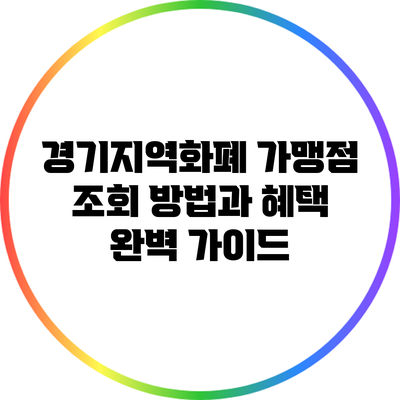 경기지역화폐 가맹점 조회 방법과 혜택 완벽 가이드