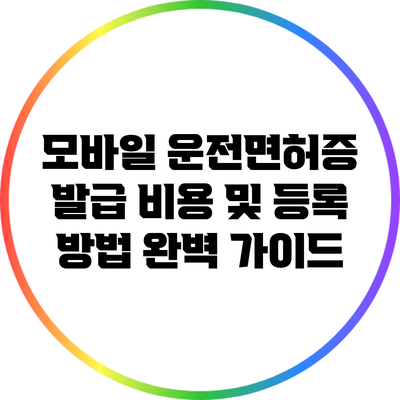 모바일 운전면허증 발급 비용 및 등록 방법 완벽 가이드