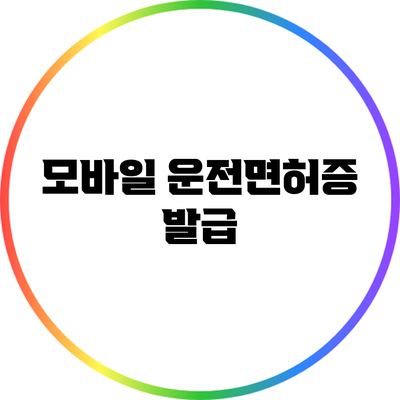 모바일 운전면허증 발급