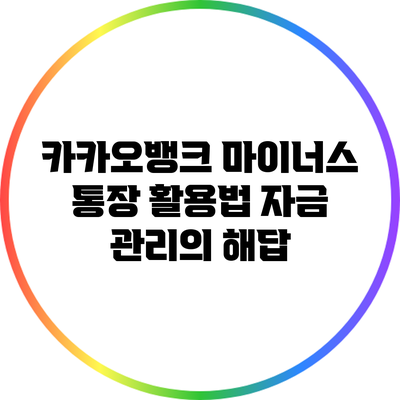 카카오뱅크 마이너스 통장 활용법 자금 관리의 해답