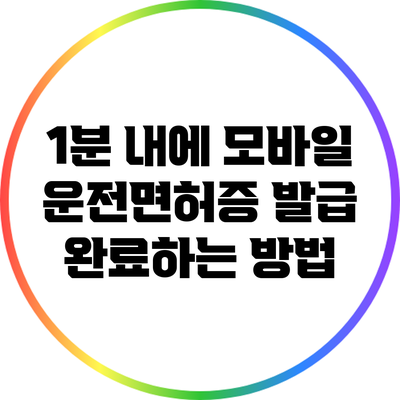 1분 내에 모바일 운전면허증 발급 완료하는 방법