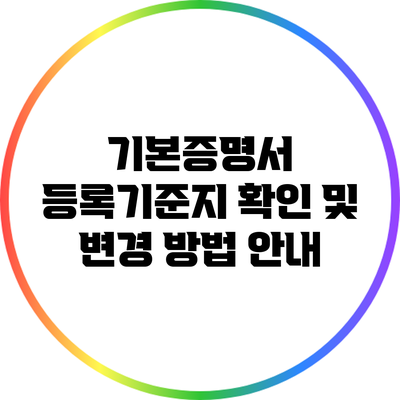 기본증명서
등록기준지 확인 및
변경 방법 안내