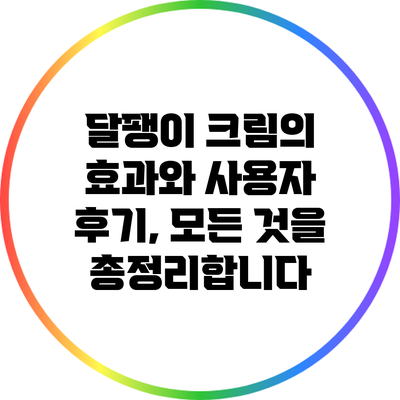 달팽이 크림의 효과와 사용자 후기, 모든 것을 총정리합니다